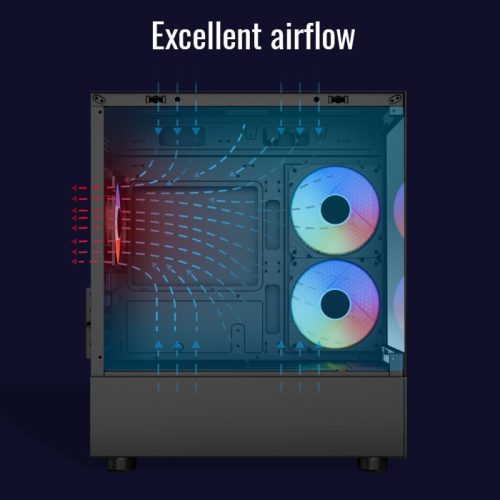 Excellent airflow