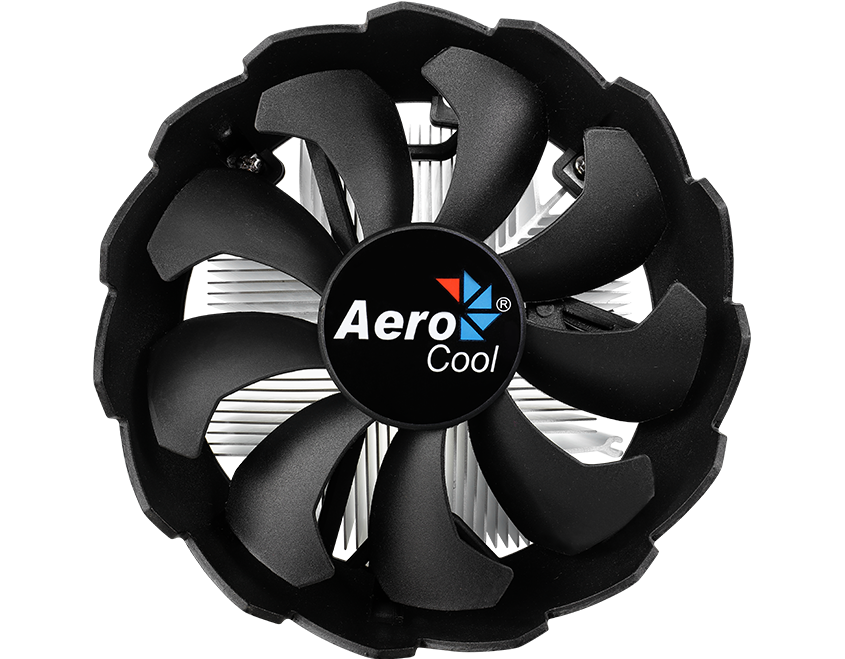 Aero®
Cool