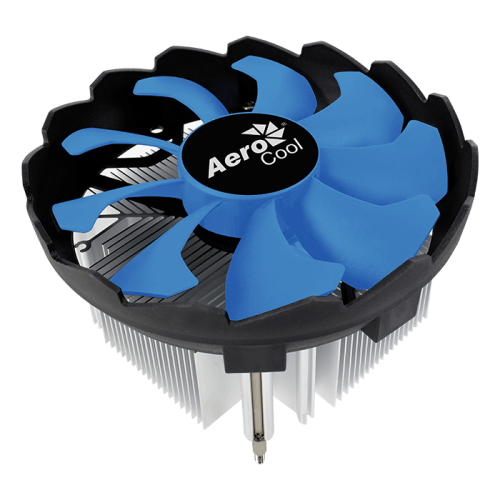 Aero Cool