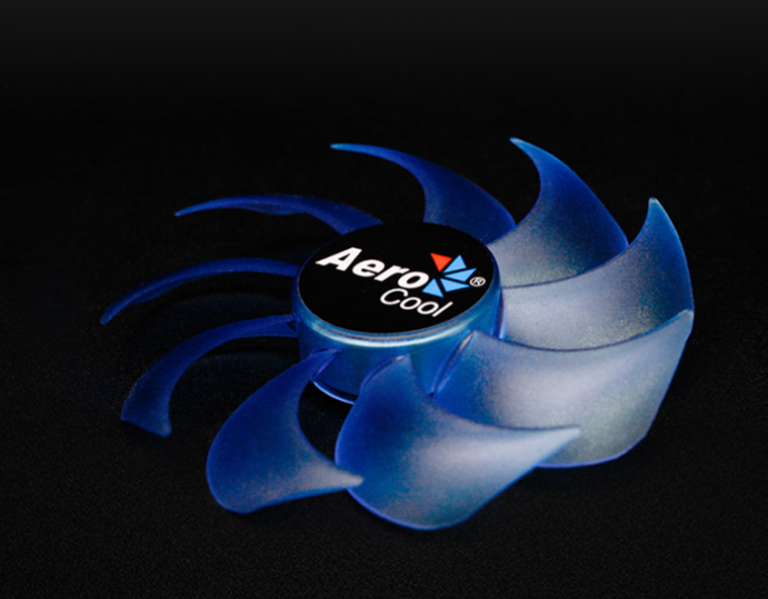 Aero Cool®