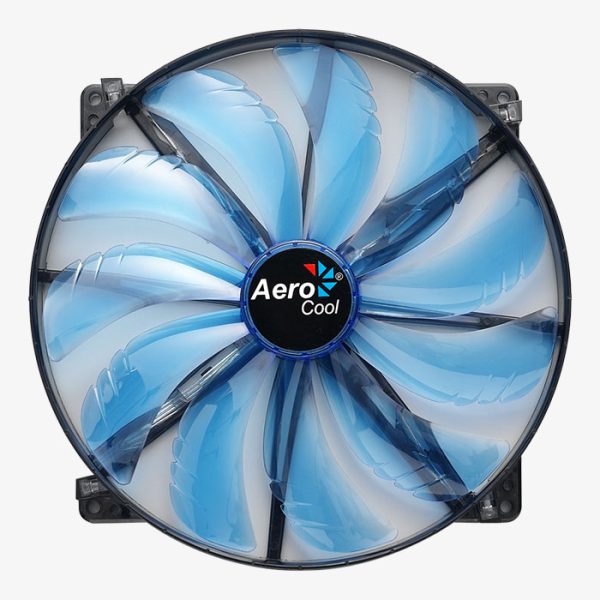 Aero®
Cool