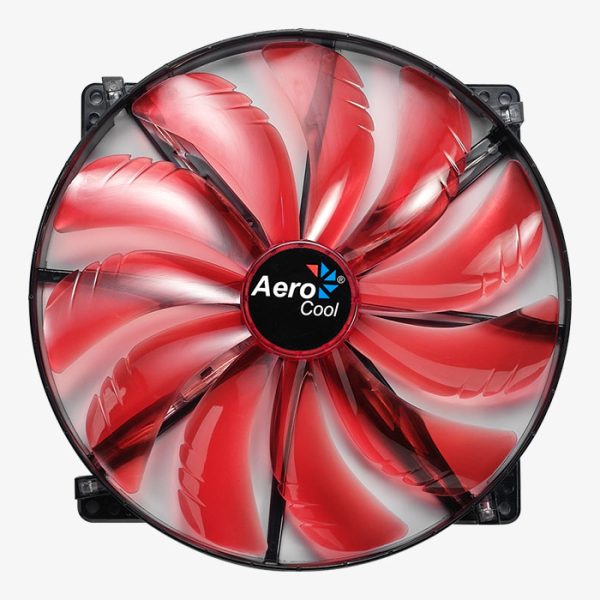 Aero®
Cool