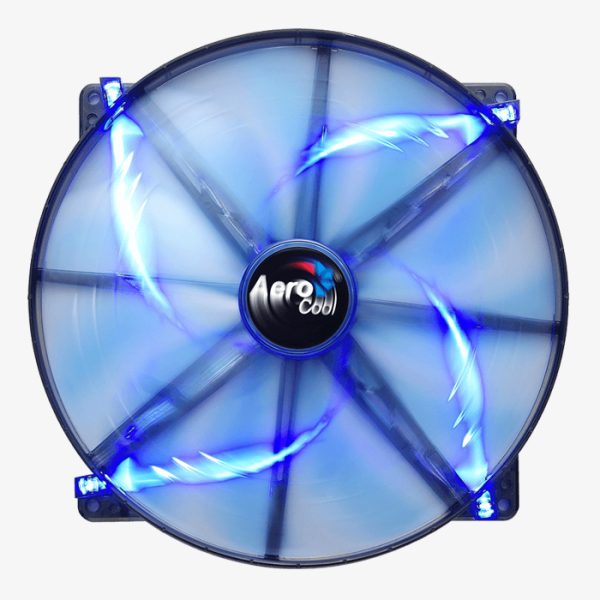 Aero Cool