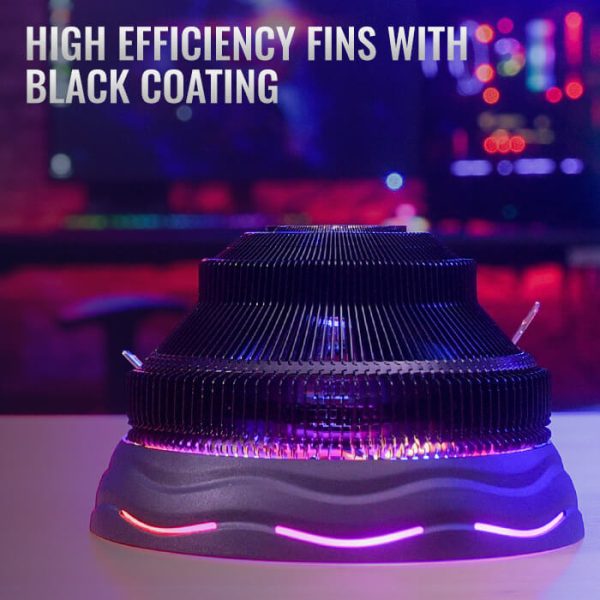 HIGH EFFICIENCY FINS WITH BLACK COATING