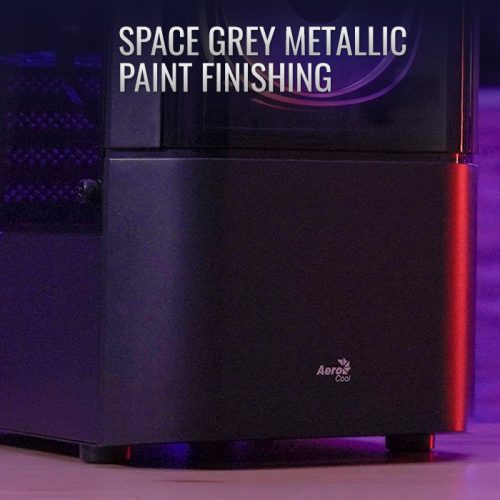 SPACE GREY METALLIC PAINT FINISHING

Aero Cool