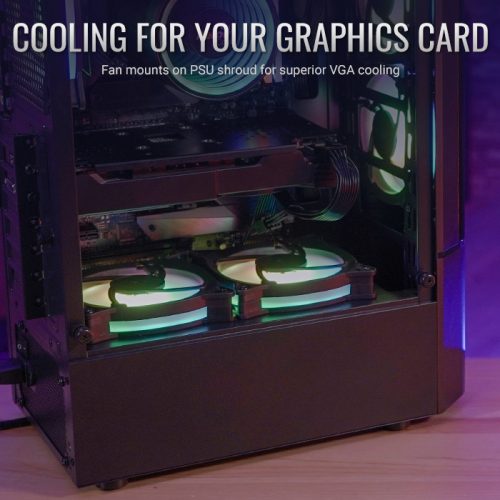 COOLING FOR YOUR GRAPHICS CARD

Fan mounts on PSU shroud for superior VGA cooling