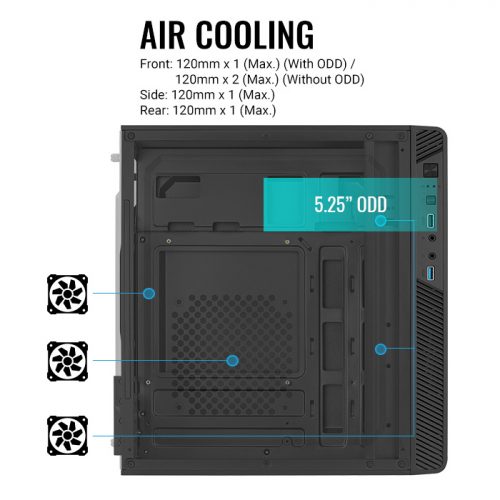 AIR COOLING

Front: 120mm x 1 (Max.) (With ODD) /
120mm x 2 (Max.) (Without ODD)
Side: 120mm x 1 (Max.)
Rear: 120mm x 1 (Max.)

5.25" ODD