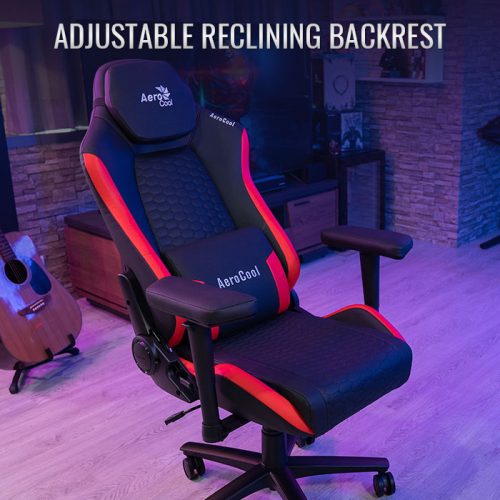 ADJUSTABLE RECLINING BACKREST

Aero Cool

AeroCool

AeroCool