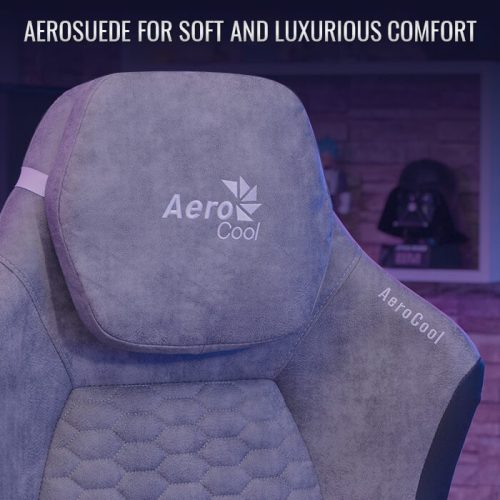 AEROSUEDE FOR SOFT AND LUXURIOUS COMFORT

Aero
Cool

AeroCool