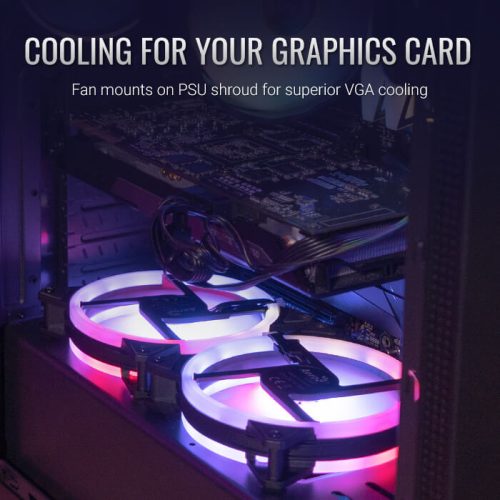 COOLING FOR YOUR GRAPHICS CARD

Fan mounts on PSU shroud for superior VGA cooling