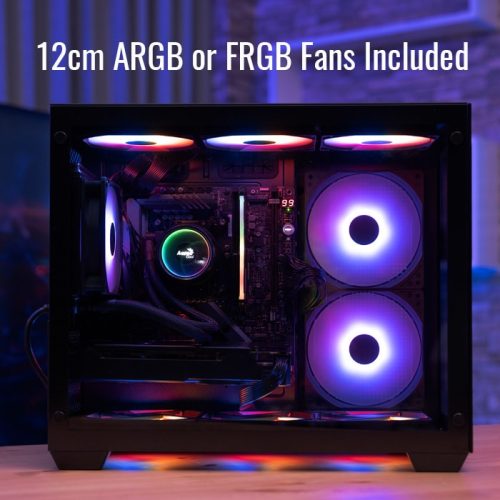 12cm ARGB or FRGB Fans Included

99

Aero Cool