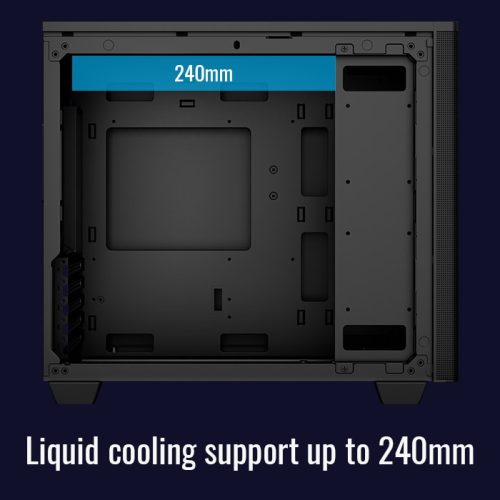 240mm

Liquid cooling support up to 240mm