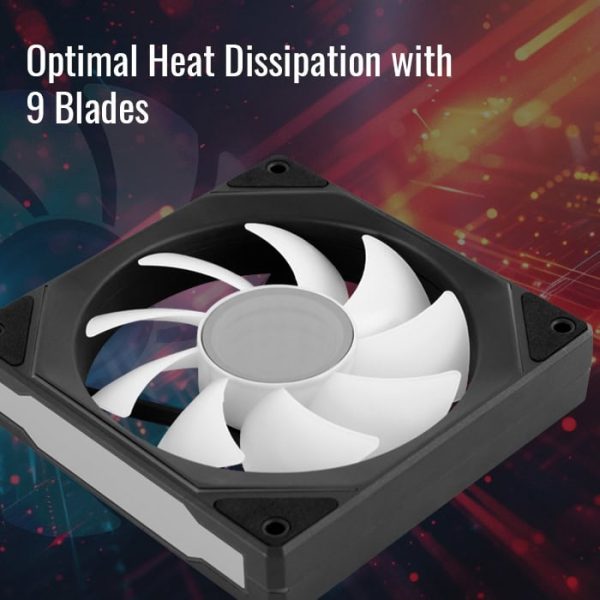 Optimal Heat Dissipation with 9 Blades