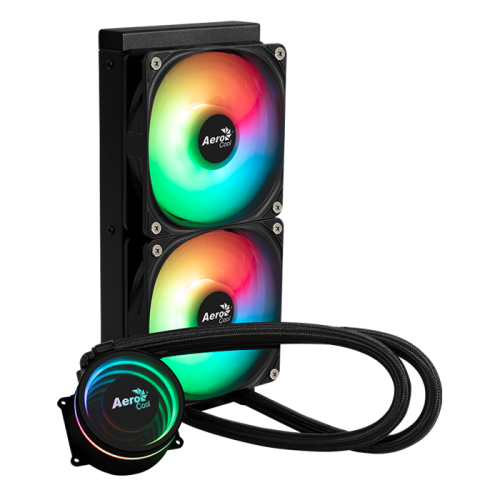 Aero Cool

Aero Cool

Aero Cool