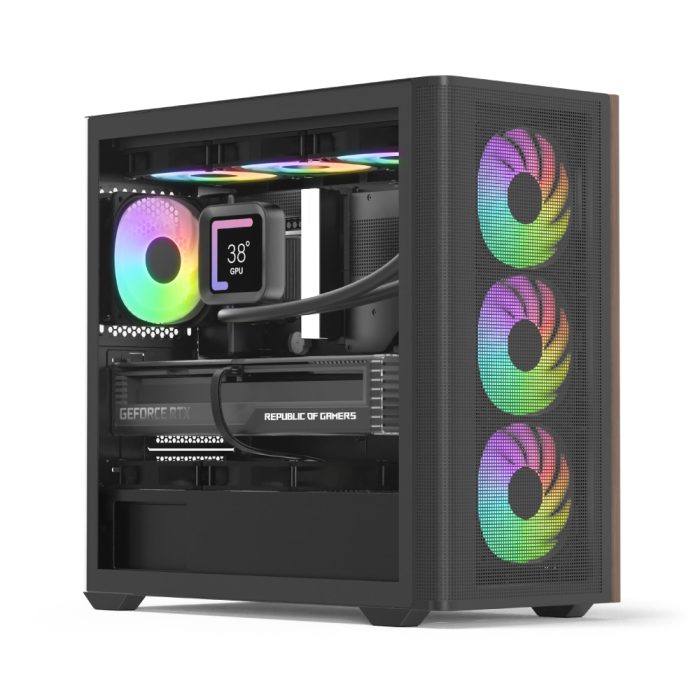 38°
GPU

GEFORCE RTX
REPUBLIC OF GAMERS