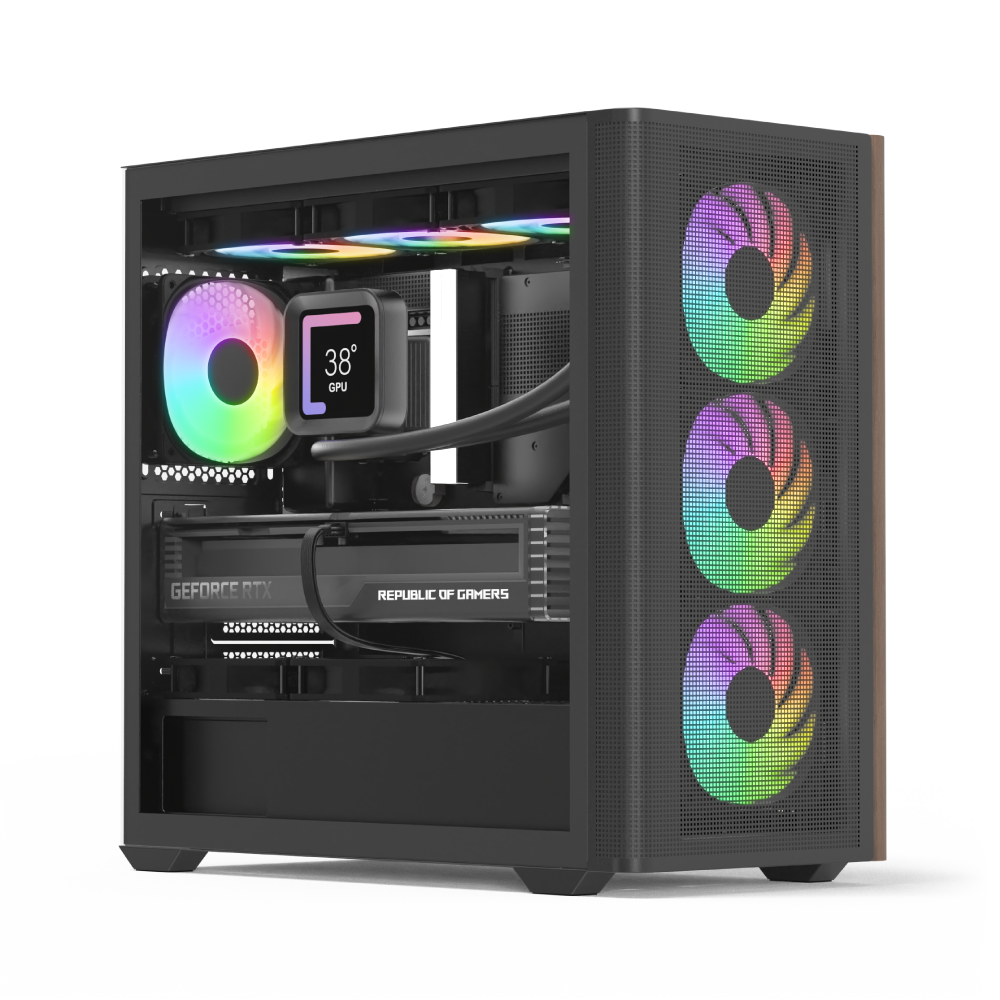 38°
GPU
GEFORCE RTX
REPUBLIC OF GAMERS