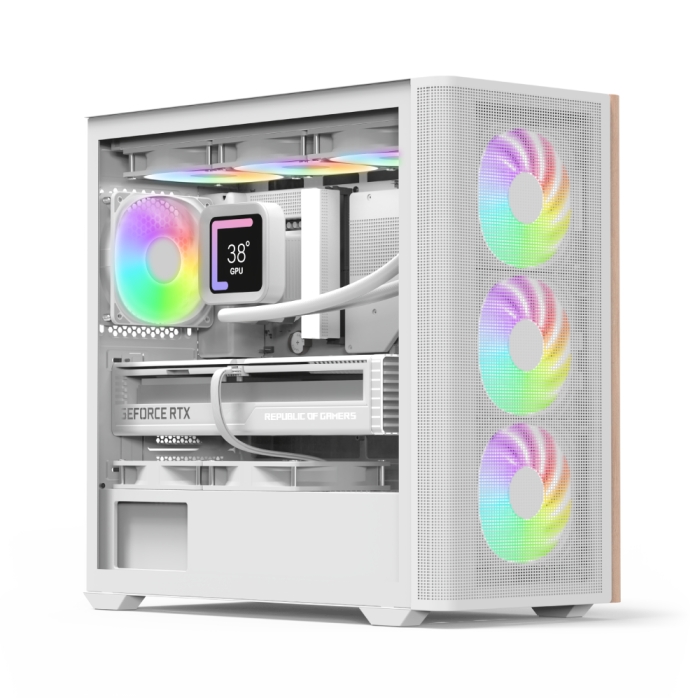 38°
GPU

GEFORCE RTX
REPUBLIC OF GAMERS