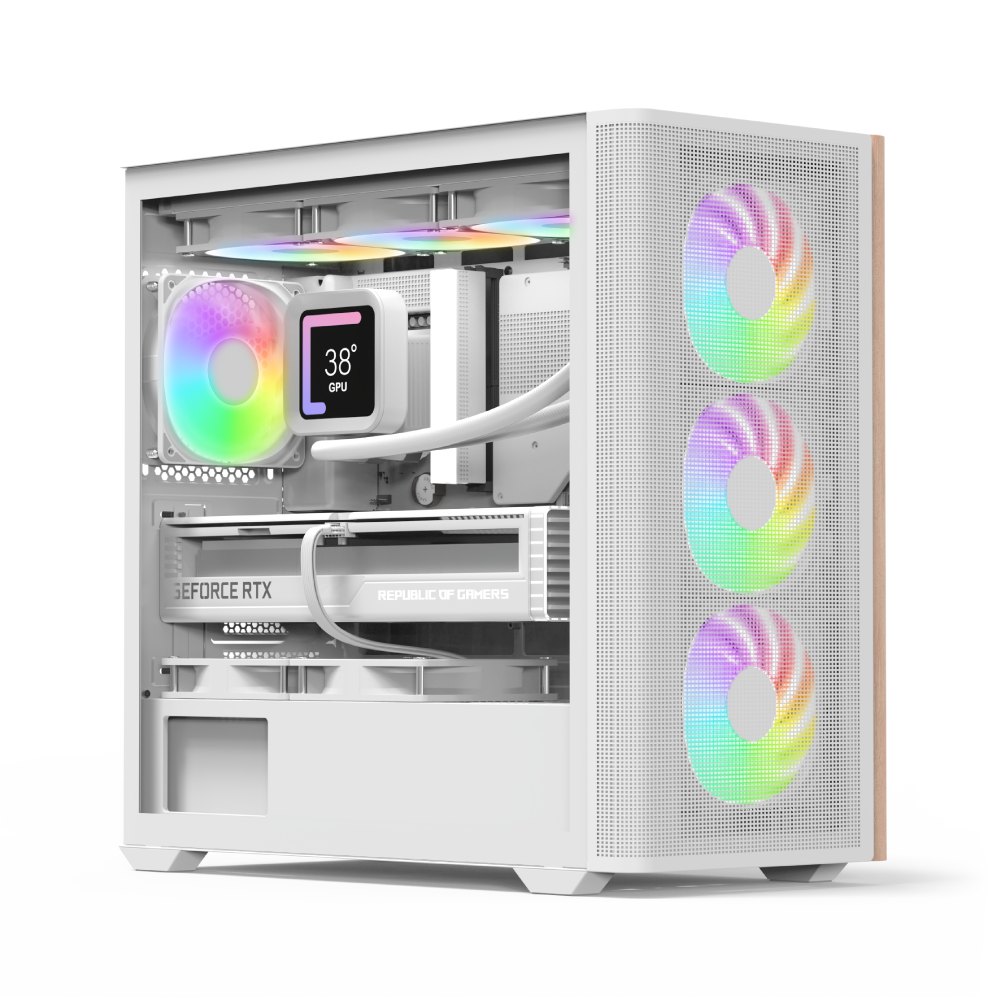 38°
GPU

GEFORCE RTX

REPUBLIC OF GAMERS