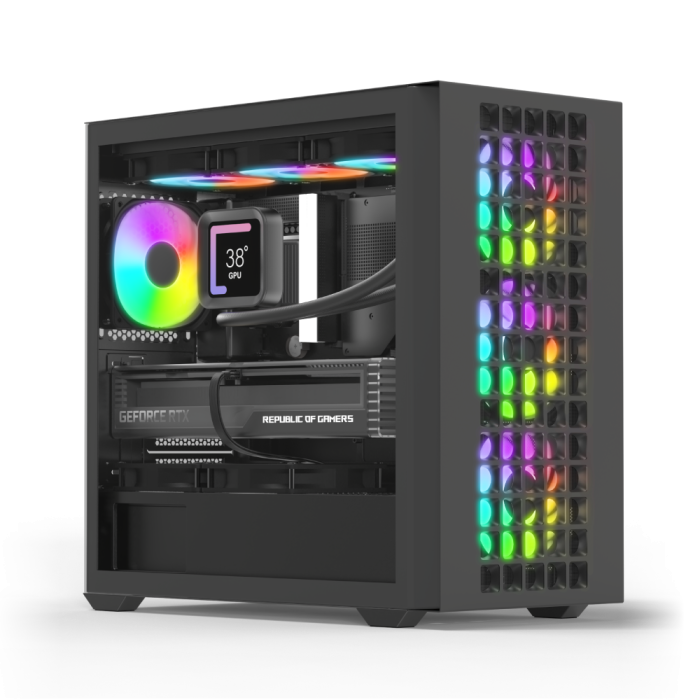 38°
GPU

GEFORCE RTX
REPUBLIC OF GAMERS