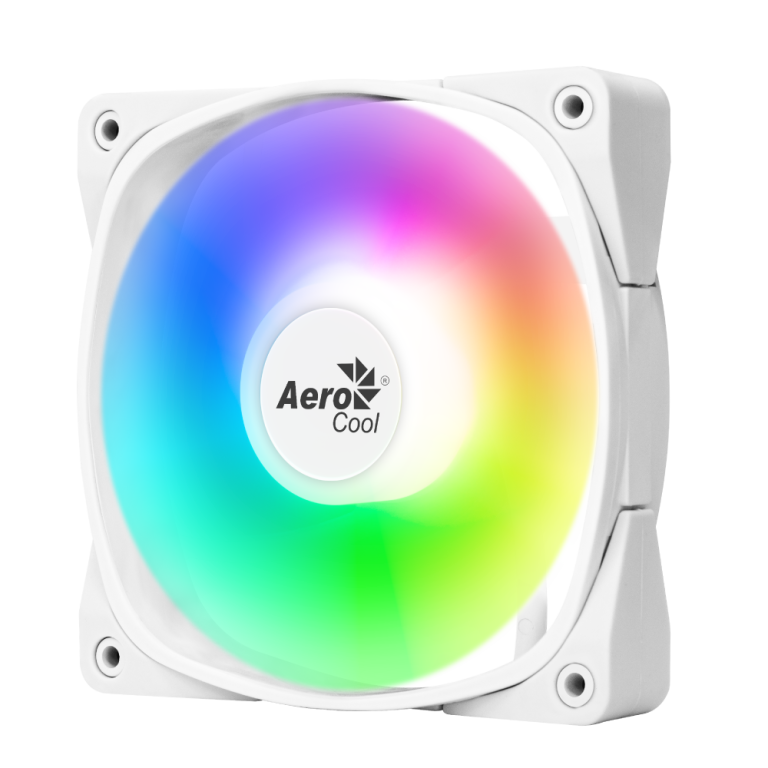 Aero®
Cool