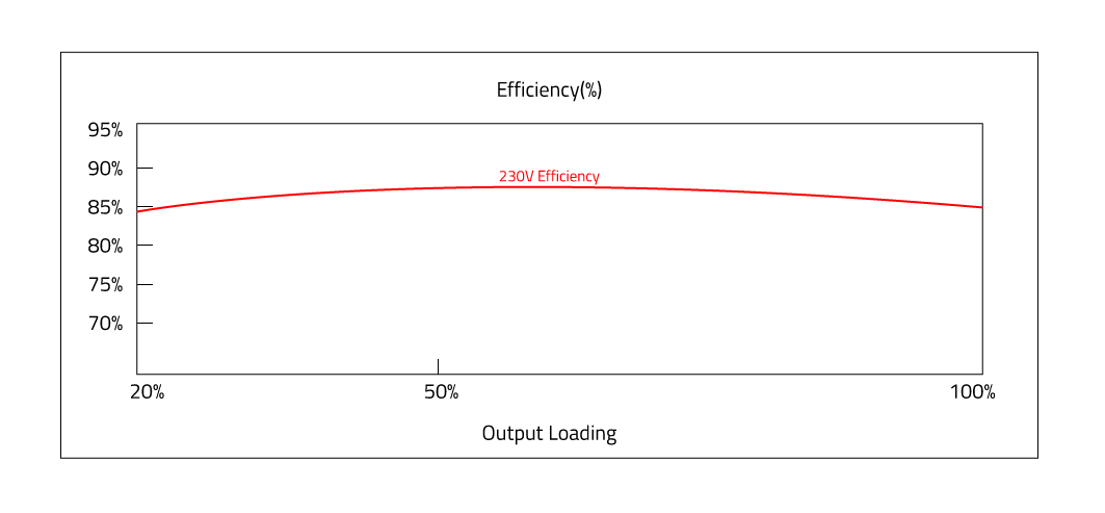 Efficiency(%)

95%
90%
85%
80%
75%
70%

230V Efficiency

20%
50%
100%

Output Loading