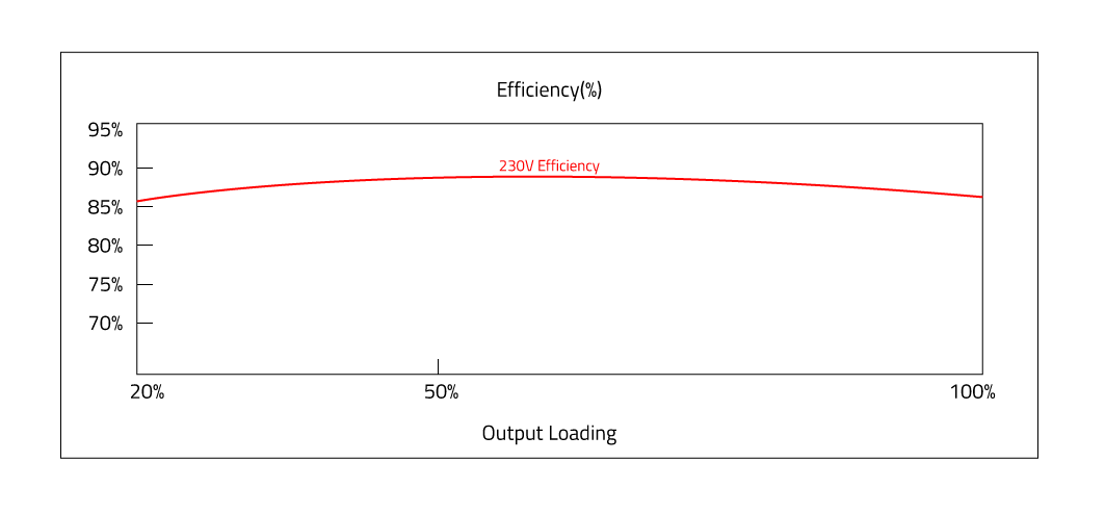 Efficiency(%)

95%
90%
85%
80%
75%
70%

230V Efficiency

20%
50%
100%

Output Loading