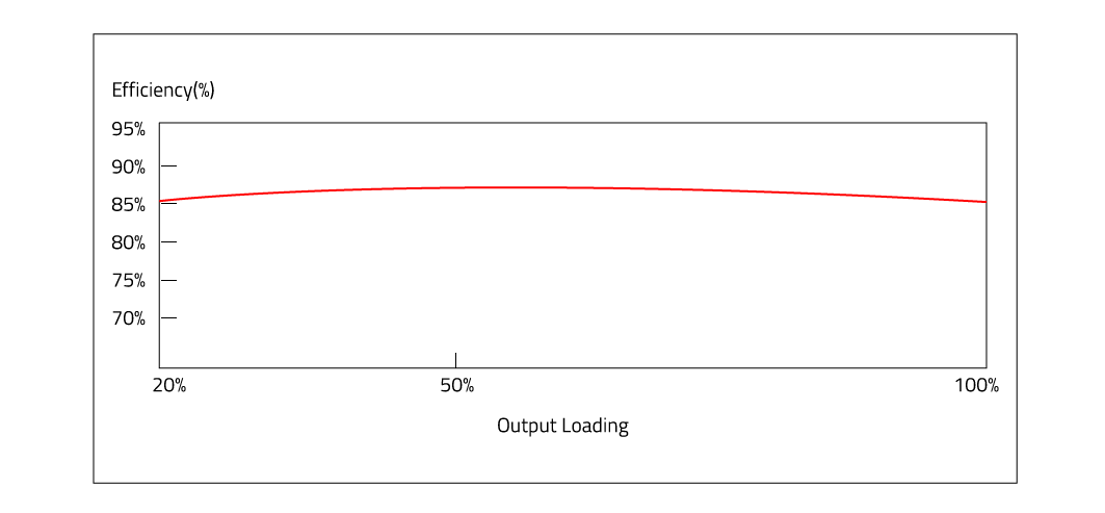 Efficiency(%)

95%
90%
85%
80%
75%
70%

20%
50%
100%

Output Loading