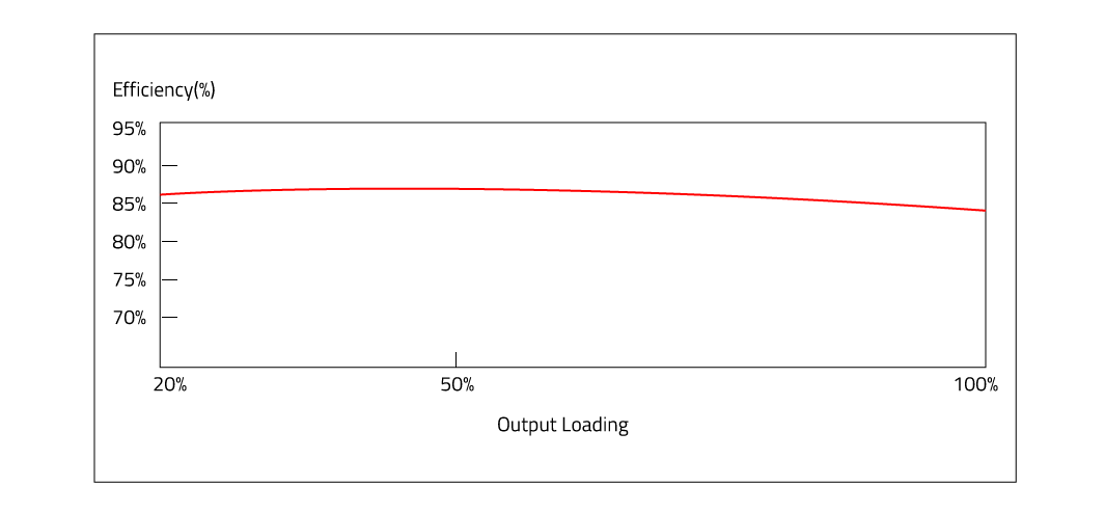 Efficiency(%)

95%
90%
85%
80%
75%
70%

20%
50%
100%

Output Loading