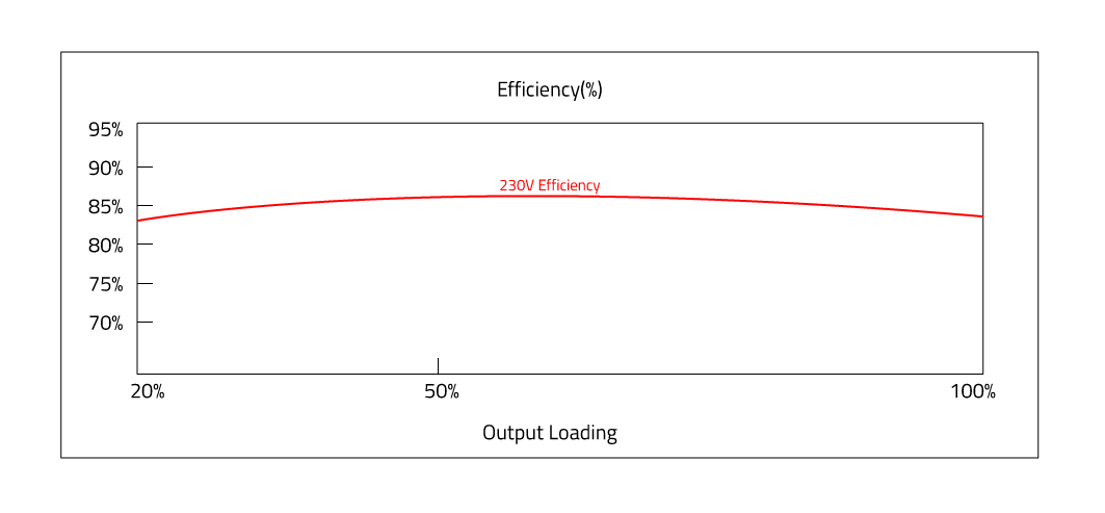 Efficiency(%)

95%
90%
85%
80%
75%
70%

230V Efficiency

20%
50%
100%

Output Loading